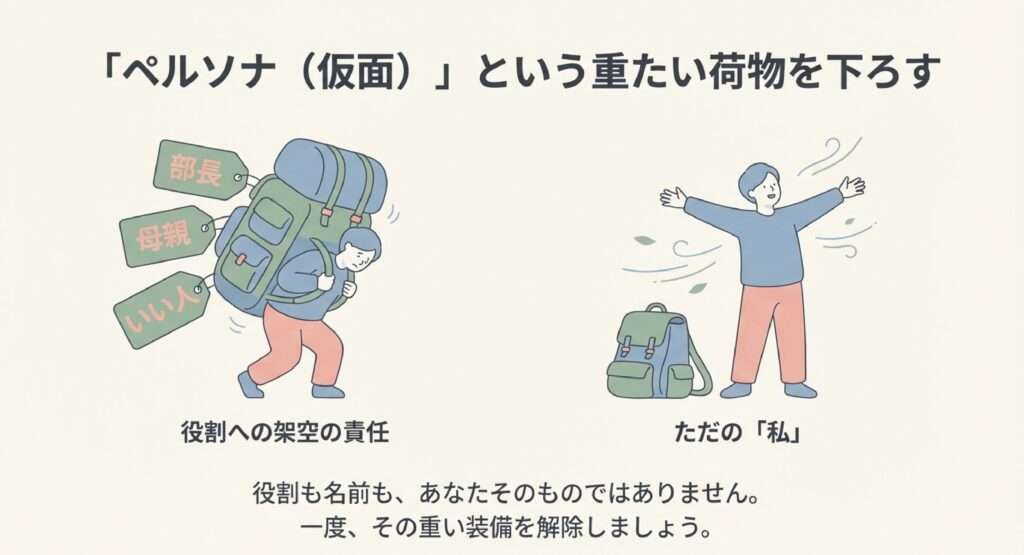 「ペルソナ（仮面）」という重たい荷物を下ろす

部長

母親

いい人

役割への架空の責任

ただの「私」

役割も名前も、あなたそのものではありません。
一度、その重い装備を解除しましょう。